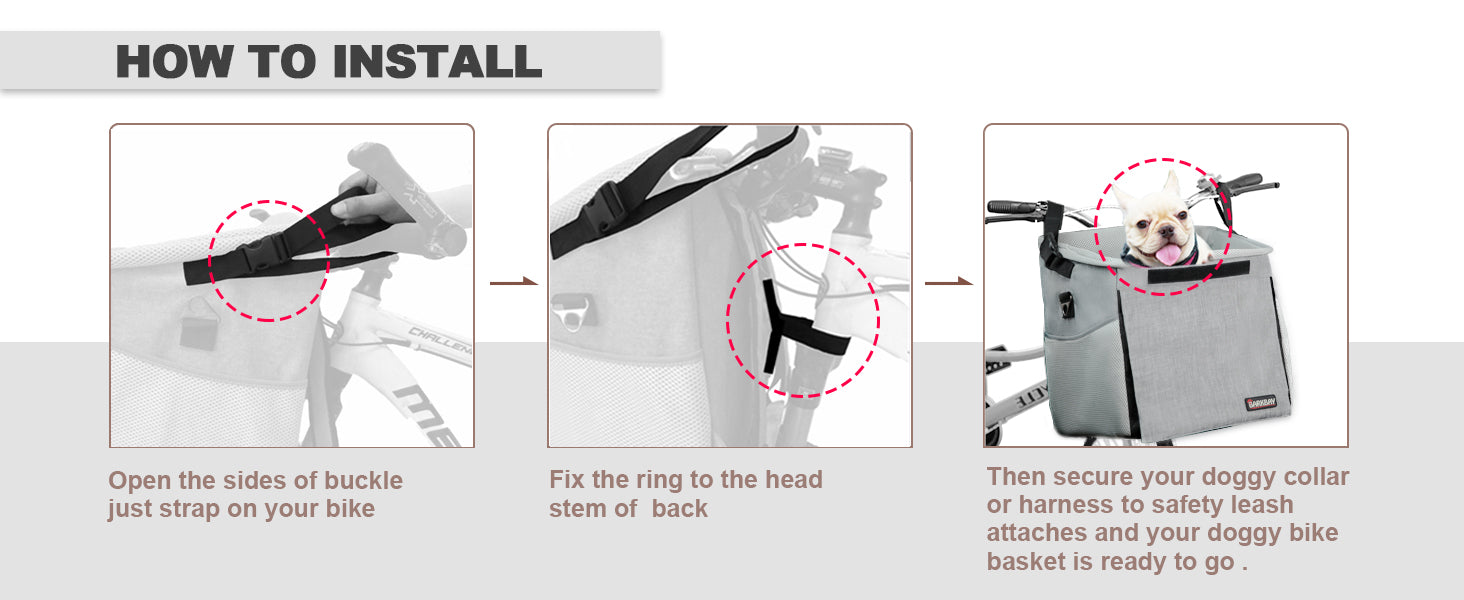 HOW TO INSTALL

CHALLEN

ME

Open the sides of buckle just strap on your bike

Fix the ring to the head stem of  back

BARKBAY

Then secure your doggy collar or harness to safety leash attaches and your doggy bike basket is ready to go .