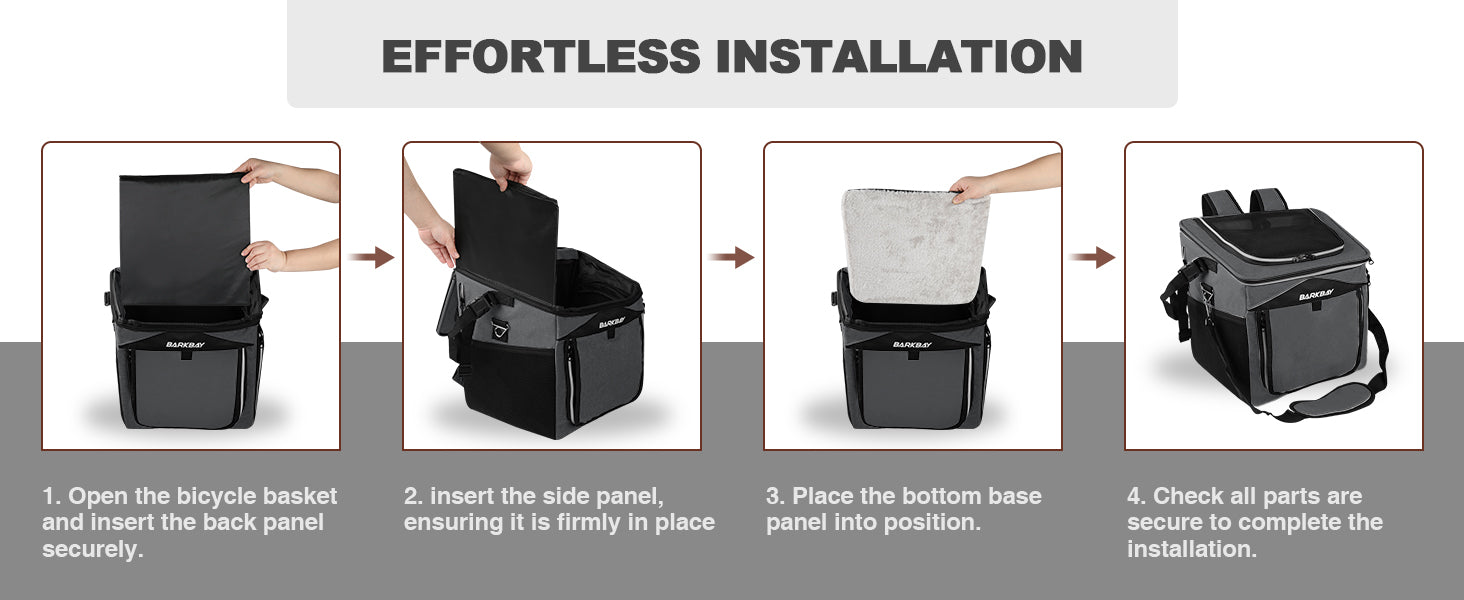 EFFORTLESS INSTALLATION

BARKBAY

BARKBAY

BARKBAY

BARKBAY

1. Open the bicycle basket and insert the back panel securely.

2. insert the side panel, ensuring it is firmly in place

3. Place the bottom base panel into position.

4. Check all parts are secure to complete the installation.