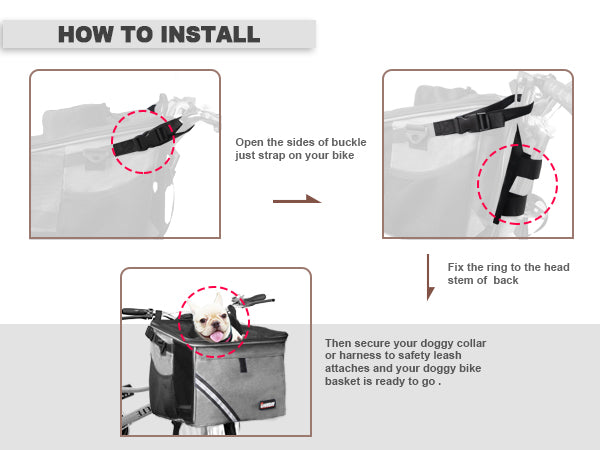 HOW TO INSTALL

Open the sides of buckle just strap on your bike

Fix the ring to the head stem of back

Then secure your doggy collar or harness to safety leash attaches and your doggy bike basket is ready to go .