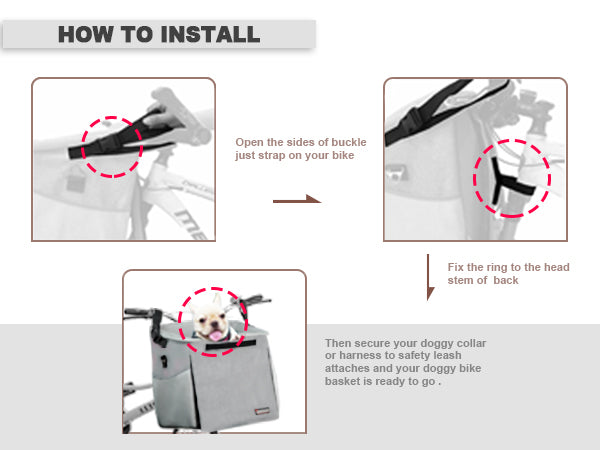 HOW TO INSTALL

Open the sides of buckle just strap on your bike

Fix the ring to the head stem of back

Then secure your doggy collar or harness to safety leash attaches and your doggy bike basket is ready to go .