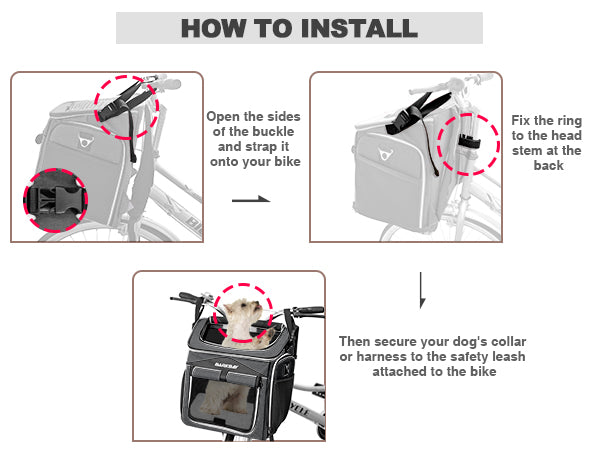 HOW TO INSTALL

Open the sides of the buckle and strap it onto your bike

Fix the ring to the head stem at the back

BARKBAY

Then secure your dog's collar or harness to the safety leash attached to the bike